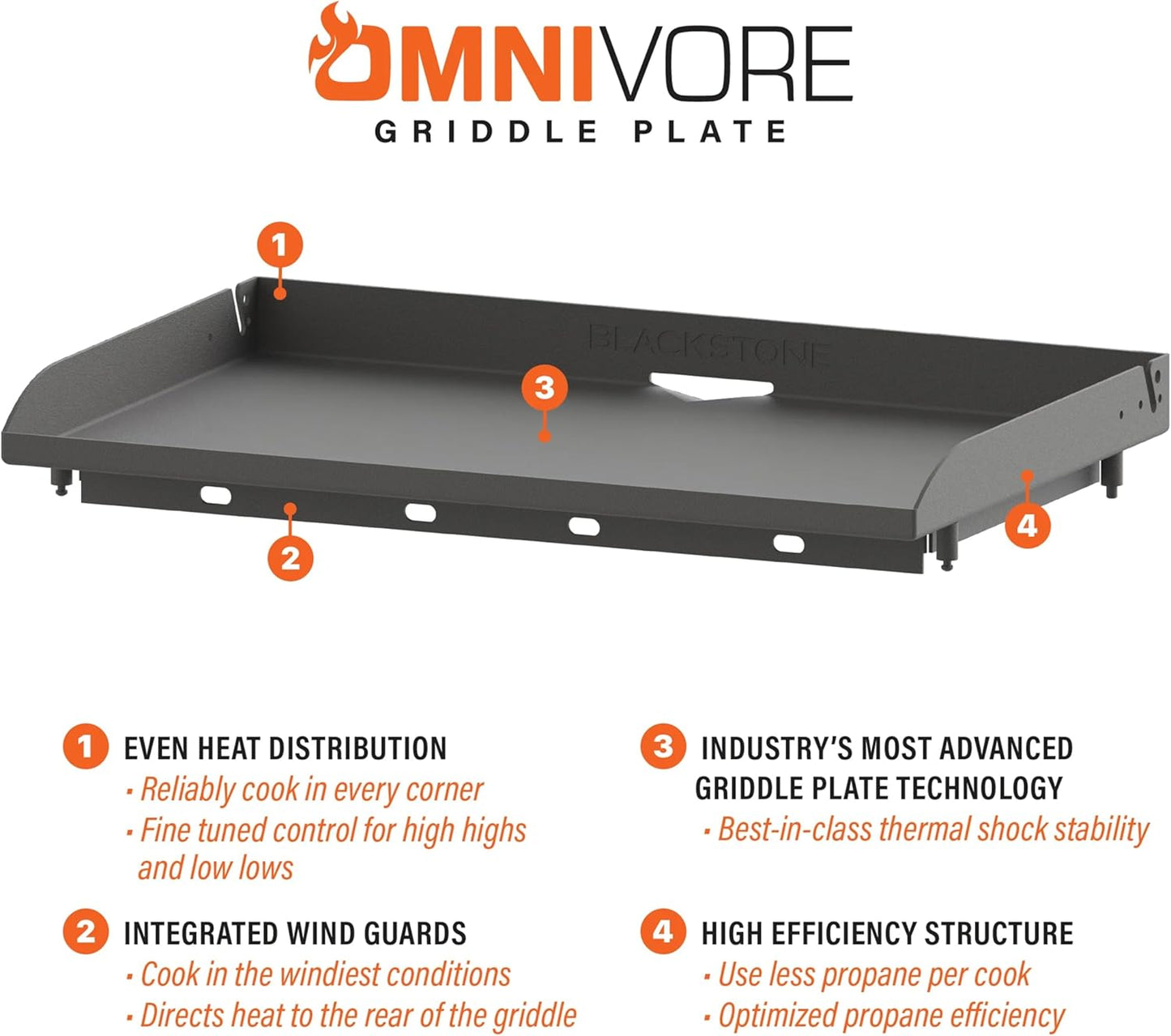 OMNIVORE
GRIDDLE PLATE

1

BLACKSTONE

3

2

4

1 EVEN HEAT DISTRIBUTION
· Reliably cook in every corner
· Fine tuned control for high highs and low lows

2 INTEGRATED WIND GUARDS
· Cook in the windiest conditions
· Directs heat to the rear of the griddle

3 INDUSTRY'S MOST ADVANCED GRIDDLE PLATE TECHNOLOGY
· Best-in-class thermal shock stability

4 HIGH EFFICIENCY STRUCTURE
· Use less propane per cook
· Optimized propane efficiency